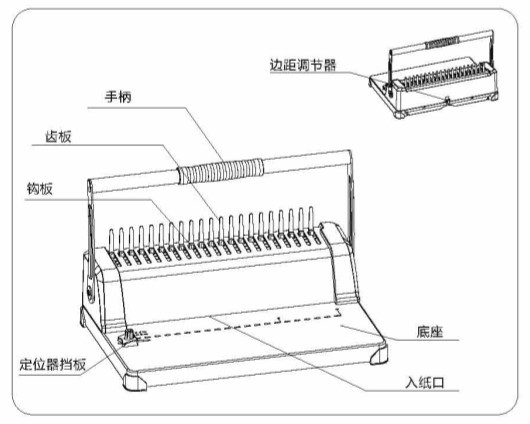 边距调节器

手柄

齿板

钩板

底座

定位器挡板

入纸口